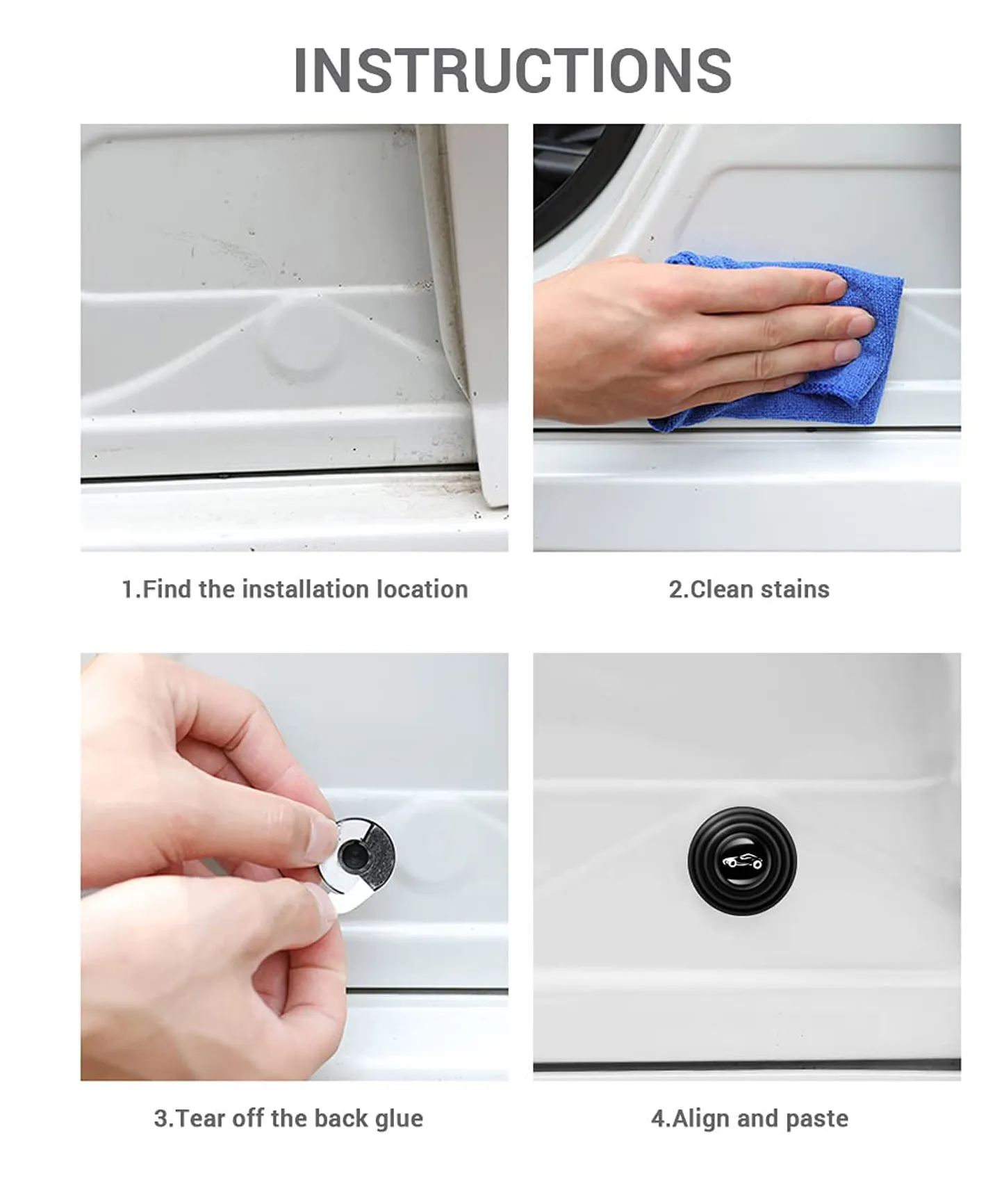 INSTRUCTIONS

1.Find the installation location

2.Clean stains

3.Tear off the back glue

4.Align and paste