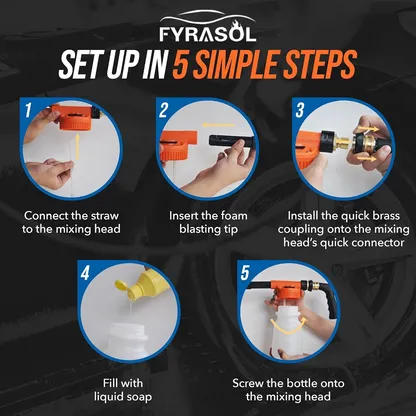 FYRASOL

SET UP IN 5 SIMPLE STEPS

1

Connect the straw to the mixing head

2

Insert the foam blasting tip

3

Install the quick brass coupling onto the mixing head's quick connector

4

Fill with liquid soap

5

Screw the bottle onto the mixing head