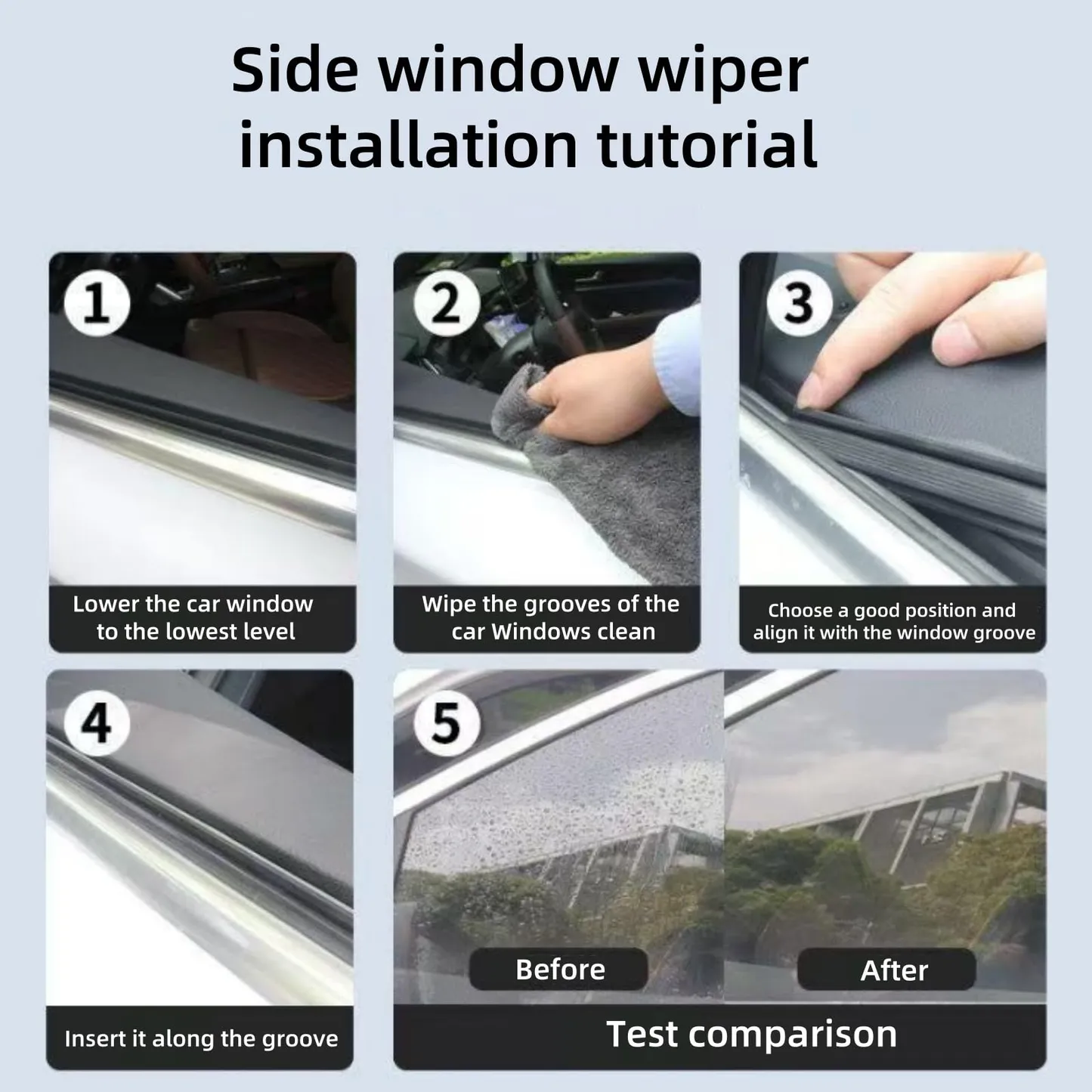 Side window wiper installation tutorial

1
Lower the car window to the lowest level

2
Wipe the grooves of the car Windows clean

3
Choose a good position and align it with the window groove

4
Insert it along the groove

5
Before
After
Test comparison