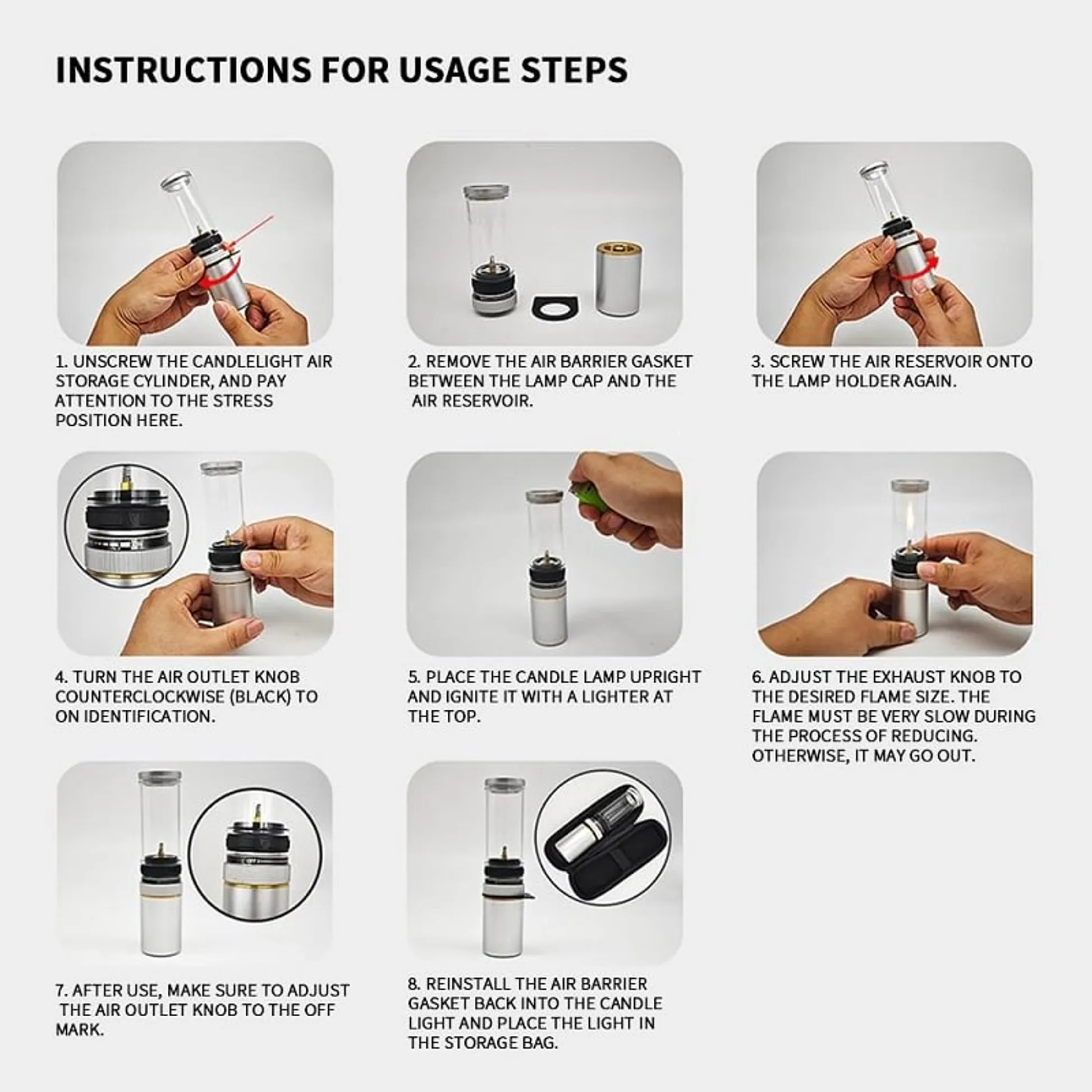 INSTRUCTIONS FOR USAGE STEPS

1. UNSCREW THE CANDLELIGHT AIR STORAGE CYLINDER, AND PAY ATTENTION TO THE STRESS POSITION HERE.

2. REMOVE THE AIR BARRIER GASKET BETWEEN THE LAMP CAP AND THE AIR RESERVOIR.

3. SCREW THE AIR RESERVOIR ONTO THE LAMP HOLDER AGAIN.

4. TURN THE AIR OUTLET KNOB COUNTERCLOCKWISE (BLACK) TO ON IDENTIFICATION.

5. PLACE THE CANDLE LAMP UPRIGHT AND IGNITE IT WITH A LIGHTER AT THE TOP.

6. ADJUST THE EXHAUST KNOB TO THE DESIRED FLAME SIZE. THE FLAME MUST BE VERY SLOW DURING THE PROCESS OF REDUCING. OTHERWISE, IT MAY GO OUT.

7. AFTER USE, MAKE SURE TO ADJUST THE AIR OUTLET KNOB TO THE OFF MARK.

8. REINSTALL THE AIR BARRIER GASKET BACK INTO THE CANDLE LIGHT AND PLACE THE LIGHT IN THE STORAGE BAG.