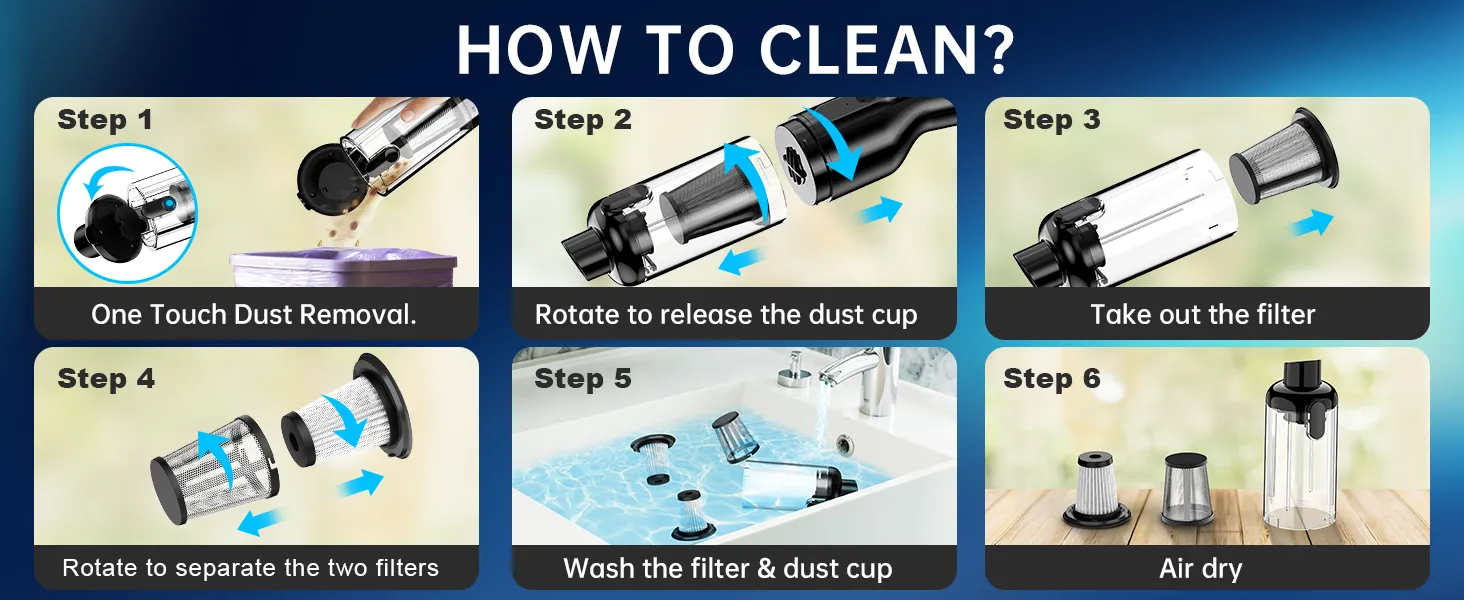 HOW TO CLEAN?

Step 1

One Touch Dust Removal.

Step 2

Rotate to release the dust cup

Step 3

Take out the filter

Step 4

Rotate to separate the two filters

Step 5

Wash the filter & dust cup

Step 6

Air dry