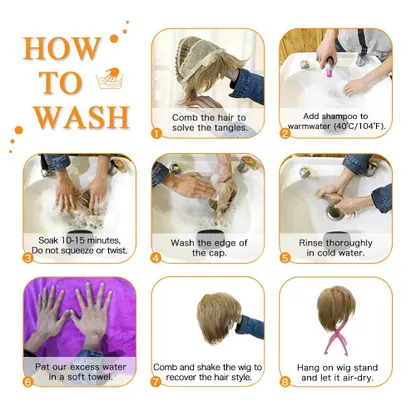 HOW TO WASH

1 Comb the hair to solve the tangles.

2 Add shampoo to warmwater (40°C/104°F).

3 Soak 10-15 minutes, Do not squeeze or twist.

4 Wash the edge of the cap.

5 Rinse thoroughly in cold water.

6 Pat our excess water in a soft towel.

7 Comb and shake the wig to recover the hair style.

8 Hang on wig stand and let it air-dry.