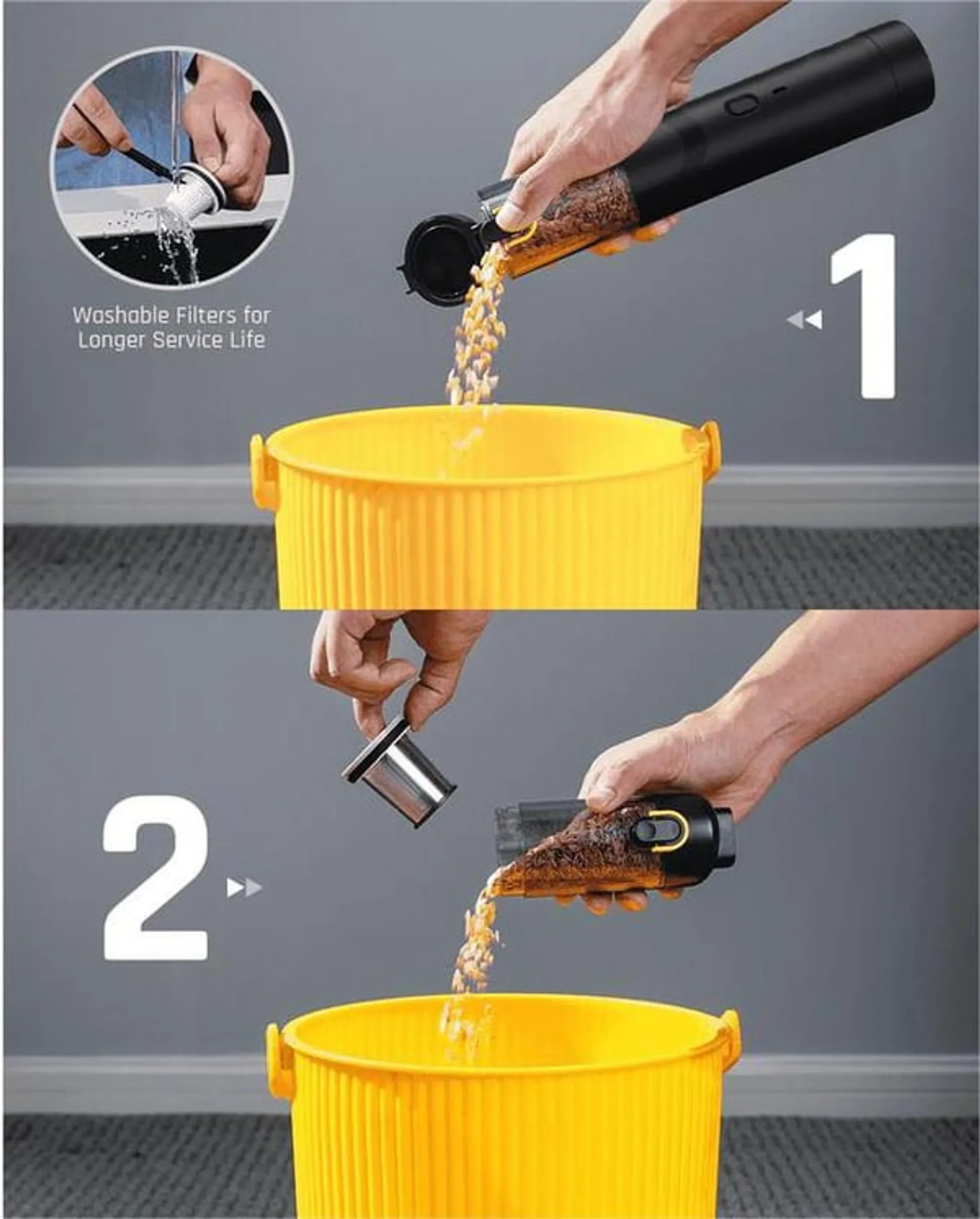 Washable Filters for Longer Service Life

1

2