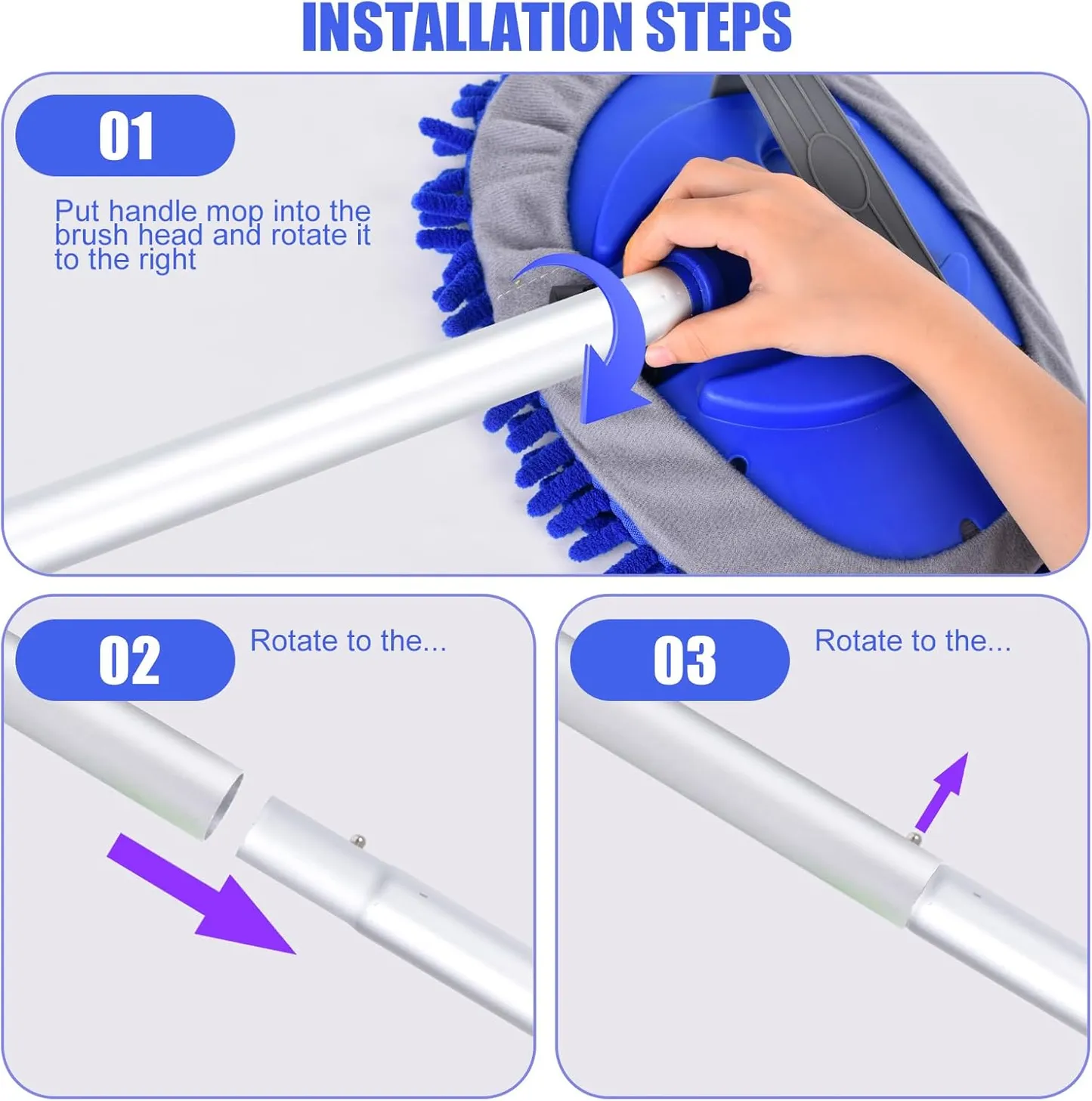 INSTALLATION STEPS

01

Put handle mop into the brush head and rotate it to the right

02

Rotate to the...

03

Rotate to the...