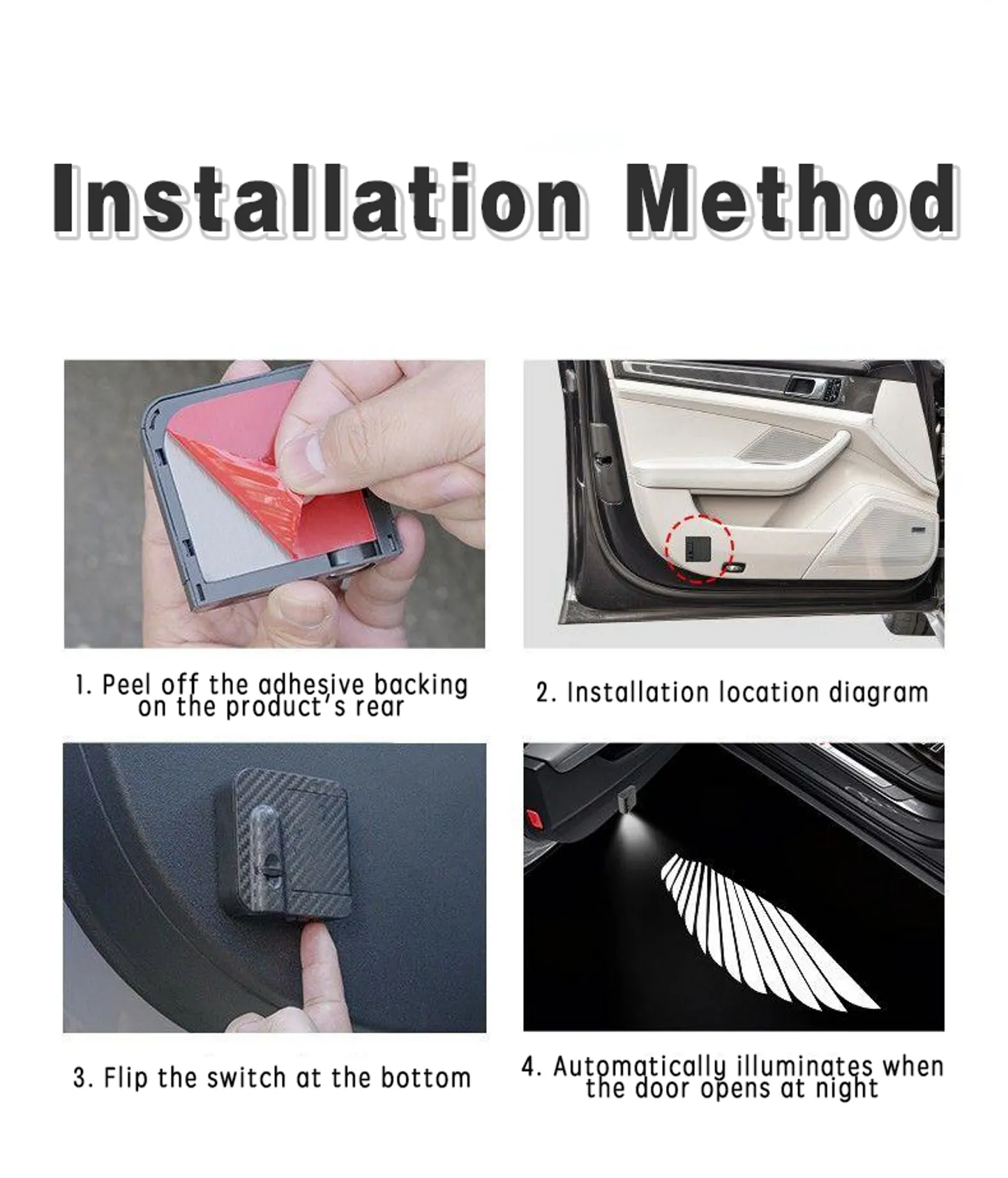 Installation Method

1. Peel off the adhesive backing on the product's rear

2. Installation location diagram

3. Flip the switch at the bottom

4. Automatically illuminates when the door opens at night