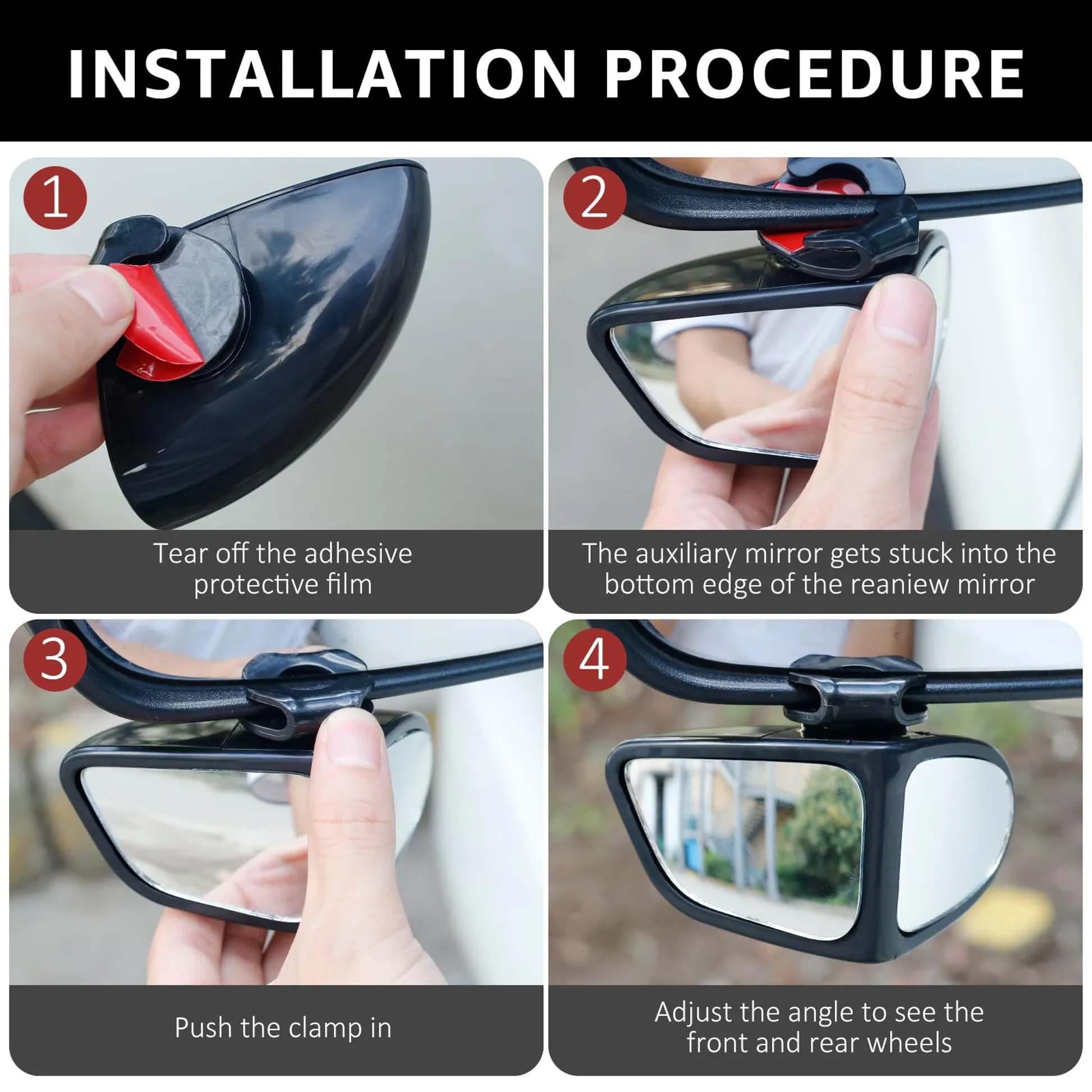 INSTALLATION PROCEDURE

1

Tear off the adhesive protective film

2

The auxiliary mirror gets stuck into the bottom edge of the reaniew mirror

3

Push the clamp in

4

Adjust the angle to see the front and rear wheels