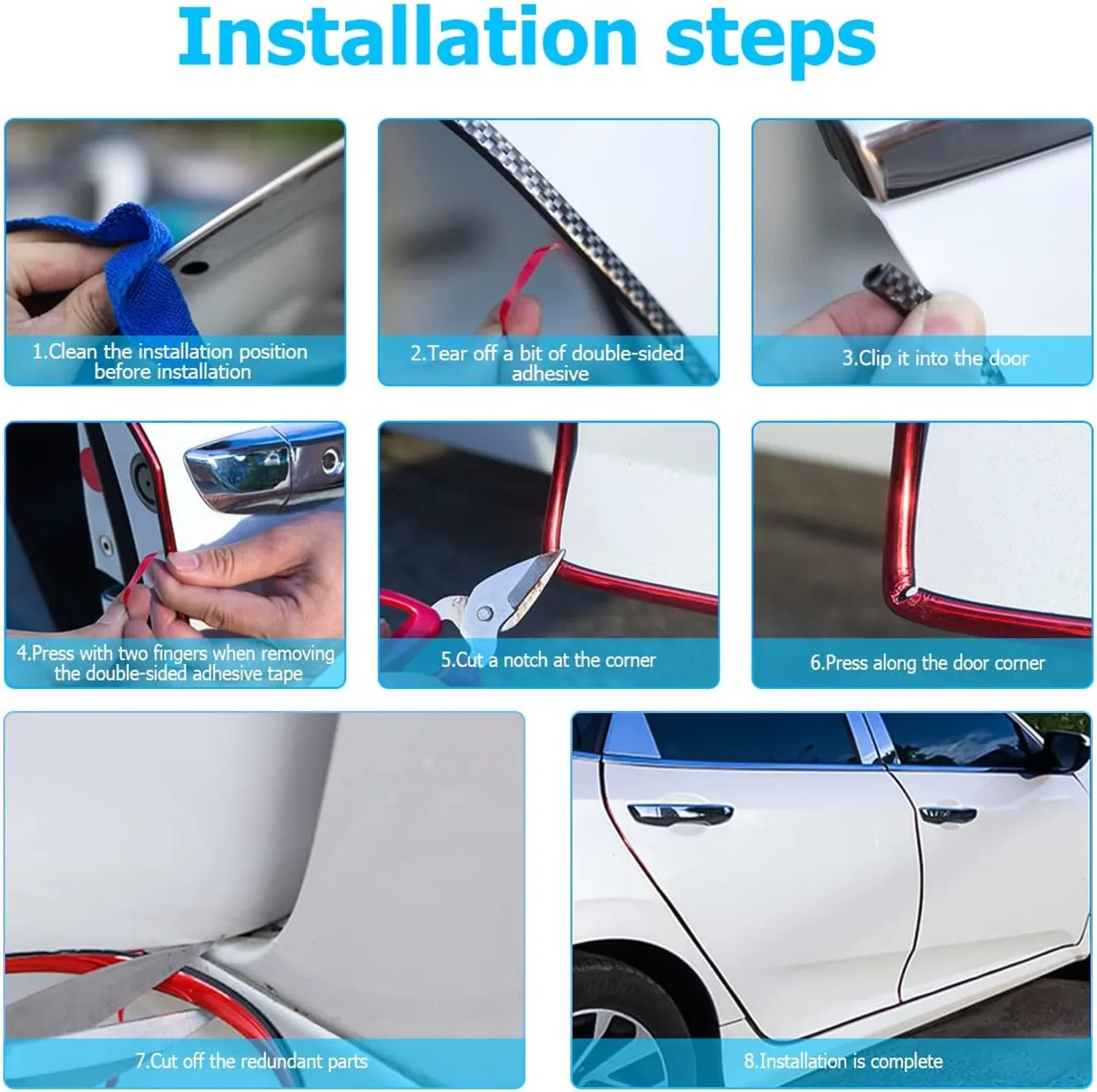 Installation steps

1.Clean the installation position before installation

2.Tear off a bit of double-sided adhesive

3.Clip it into the door

4.Press with two fingers when removing the double-sided adhesive tape

5.Cut a notch at the corner

6.Press along the door corner

7.Cut off the redundant parts

8.Installation is complete