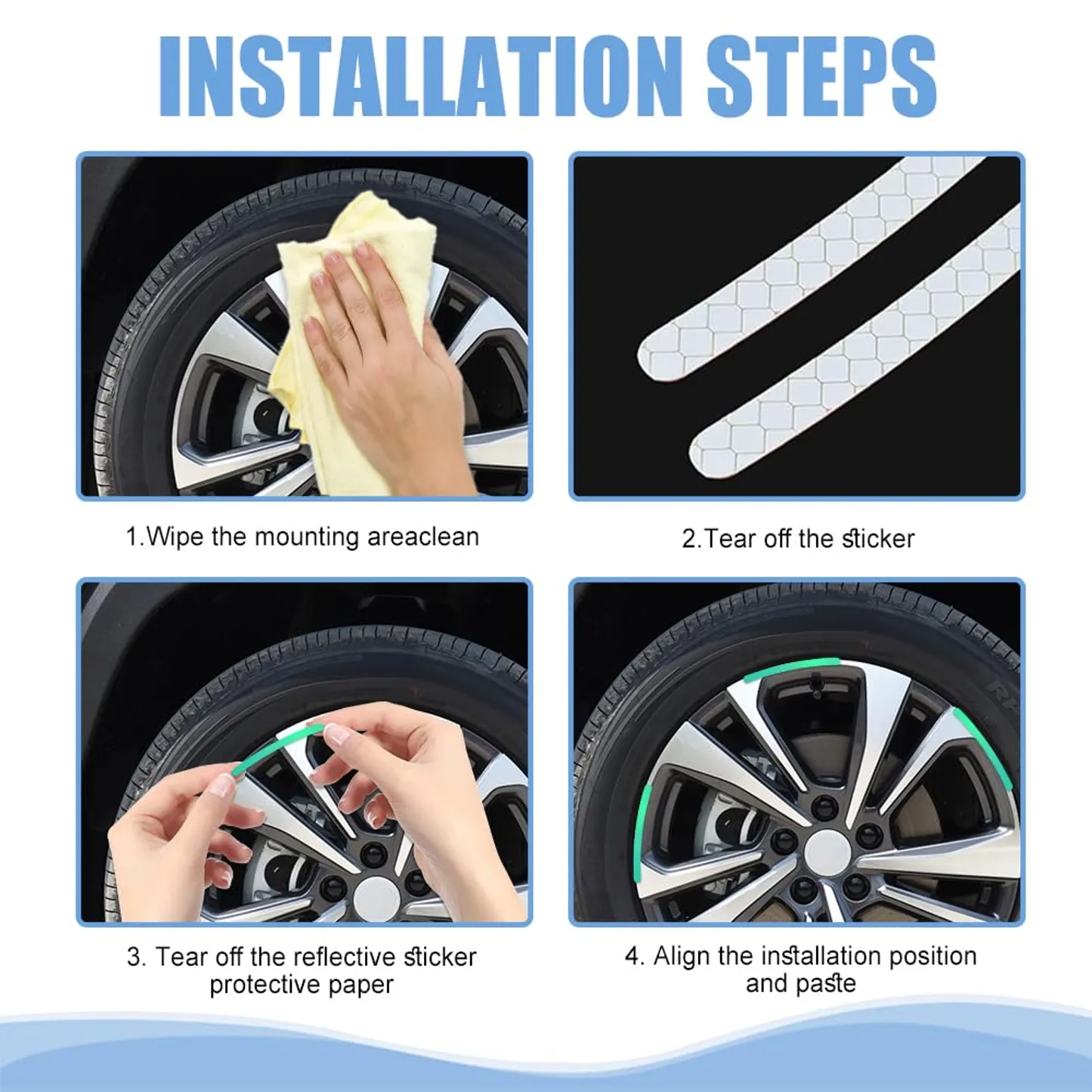 INSTALLATION STEPS

1.Wipe the mounting areaclean

2.Tear off the sticker

3. Tear off the reflective sticker protective paper

4. Align the installation position and paste